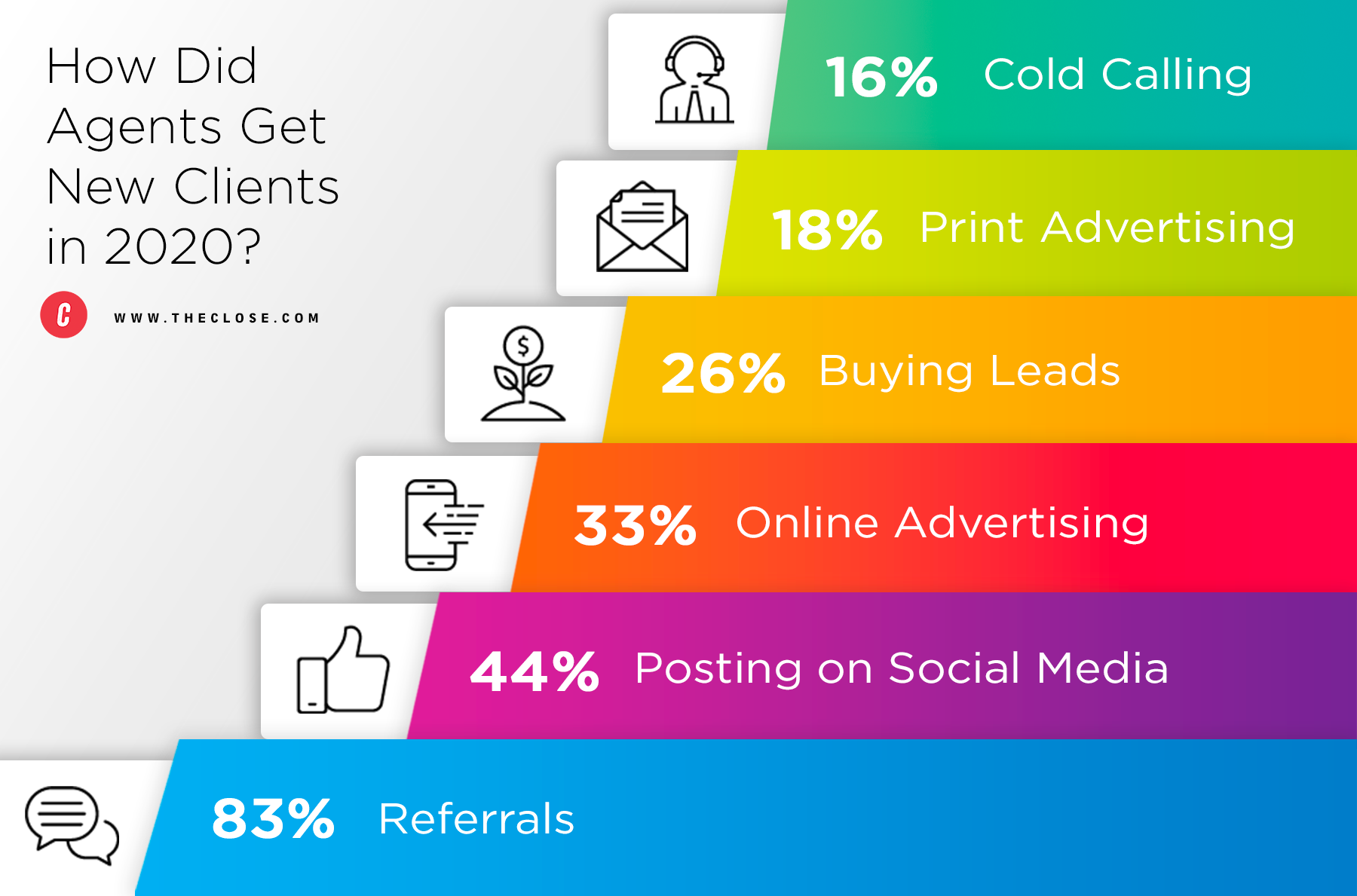 How Did Agents Get New Clients in 2020?

C WWW.THECLOSE.COM

16% Cold Calling

18% Print Advertising

26% Buying Leads

33% Online Advertising

44% Posting on Social Media

83% Referrals